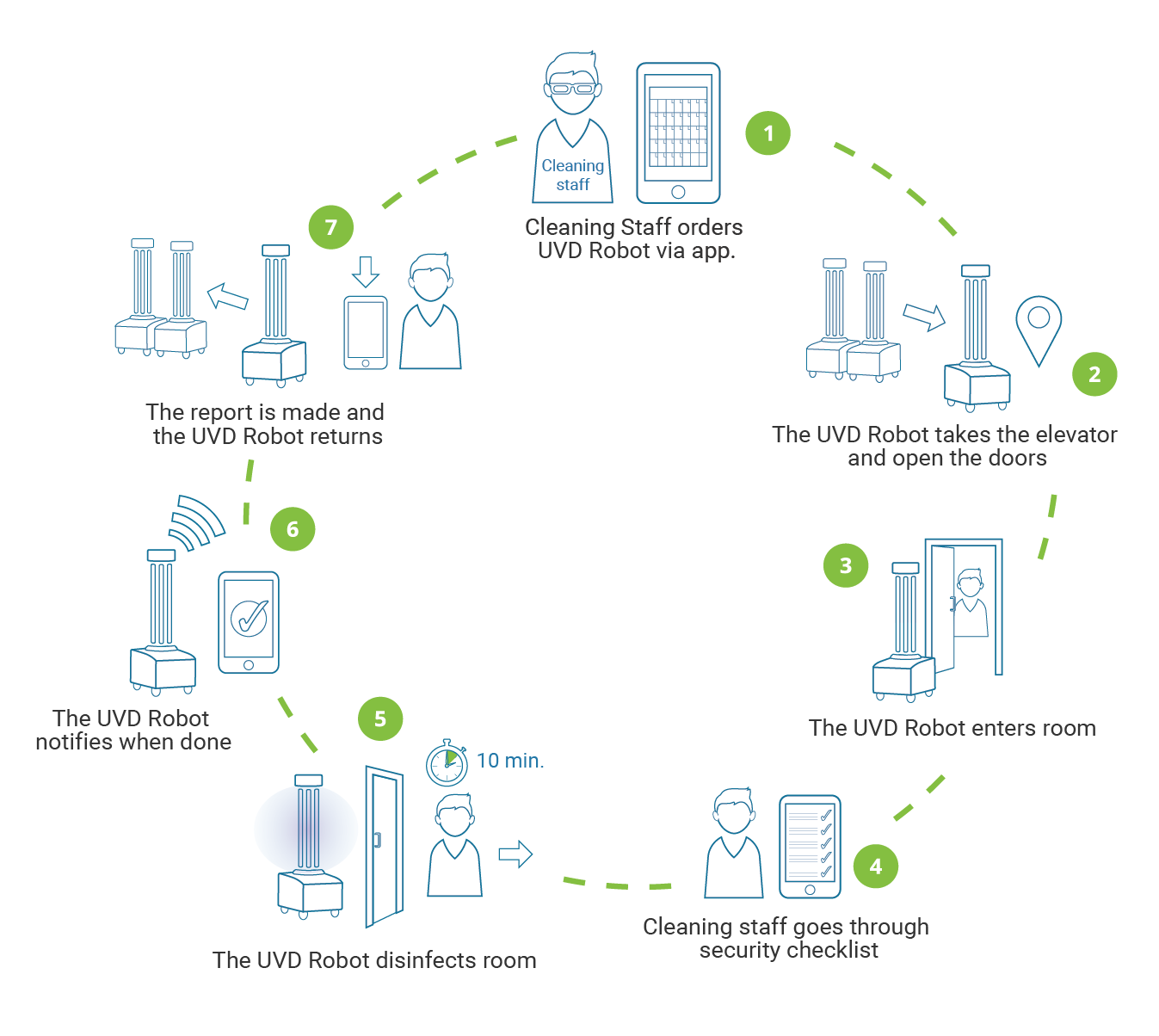 Cleaning staff

1

Cleaning Staff orders UVD Robot via app.

2

The UVD Robot takes the elevator and open the doors

3

The UVD Robot enters room

4

Cleaning staff goes through security checklist

5

10 min.

The UVD Robot disinfects room

6

The UVD Robot notifies when done

7

The report is made and the UVD Robot returns